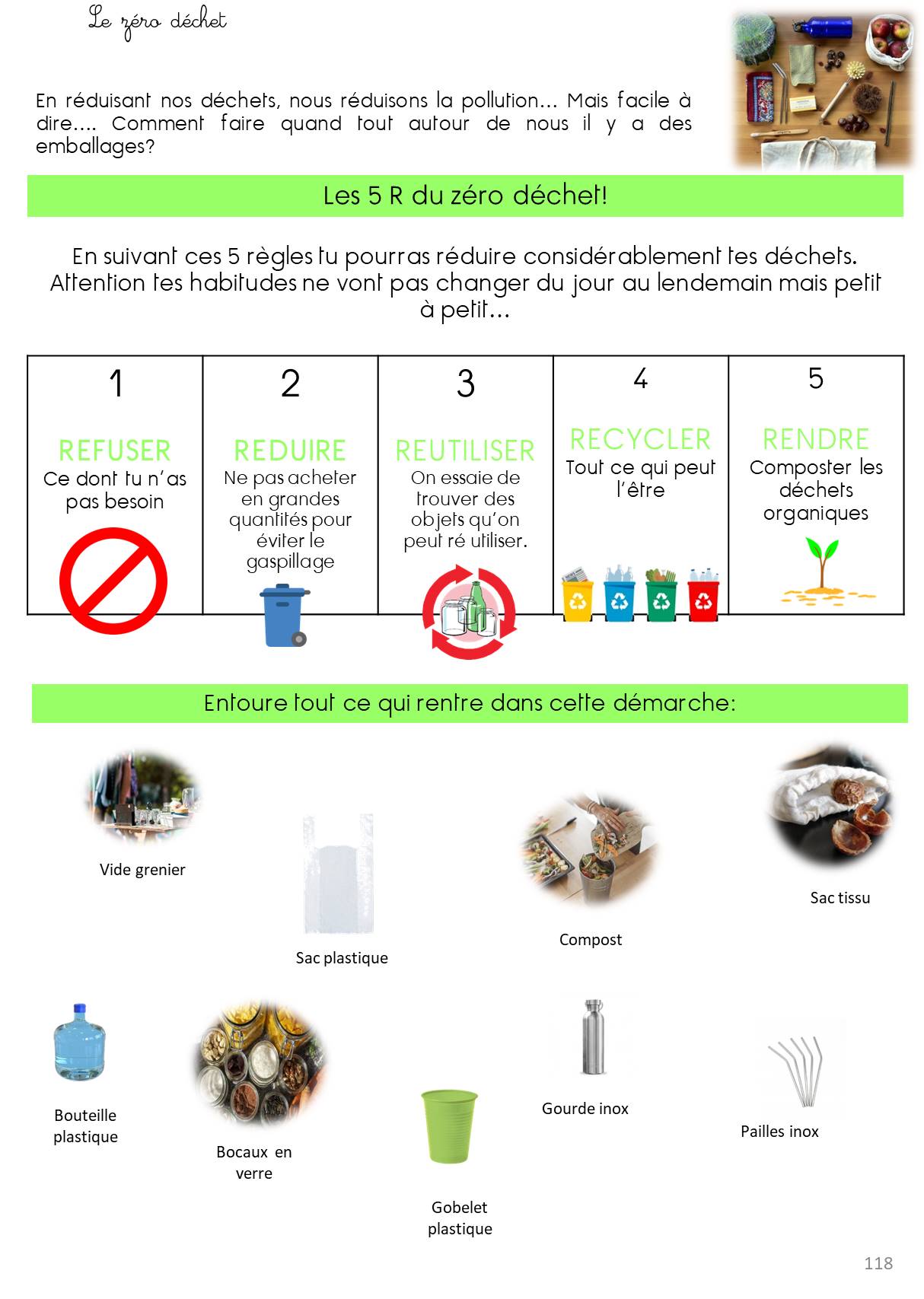 Le zéro déchet

En réduisant nos déchets, nous réduisons la pollution... Mais facile à dire.... Comment faire quand tout autour de nous il y a des emballages?

Les 5 R du zéro déchet!

En suivant ces 5 règles tu pourras réduire considérablement tes déchets. Attention tes habitudes ne vont pas changer du jour au lendemain mais petit à petit...

| 1 | 2 | 3 | 4 | 5 |
|---|---|---|---|---|
| REFUSER Ce dont tu n'as pas besoin | REDUIRE Ne pas acheter en grandes quantités pour éviter le gaspillage | REUTILISER On essaie de trouver des objets qu'on peut ré utiliser. | RECYCLER Tout ce qui peut l'être | RENDRE Composter les déchets organiques |

Entoure tout ce qui rentre dans cette démarche:

Vide grenier

Sac plastique

Compost

Sac tissu

Bouteille plastique

Bocaux en verre

Gobelet plastique

Gourde inox

Pailles inox

118